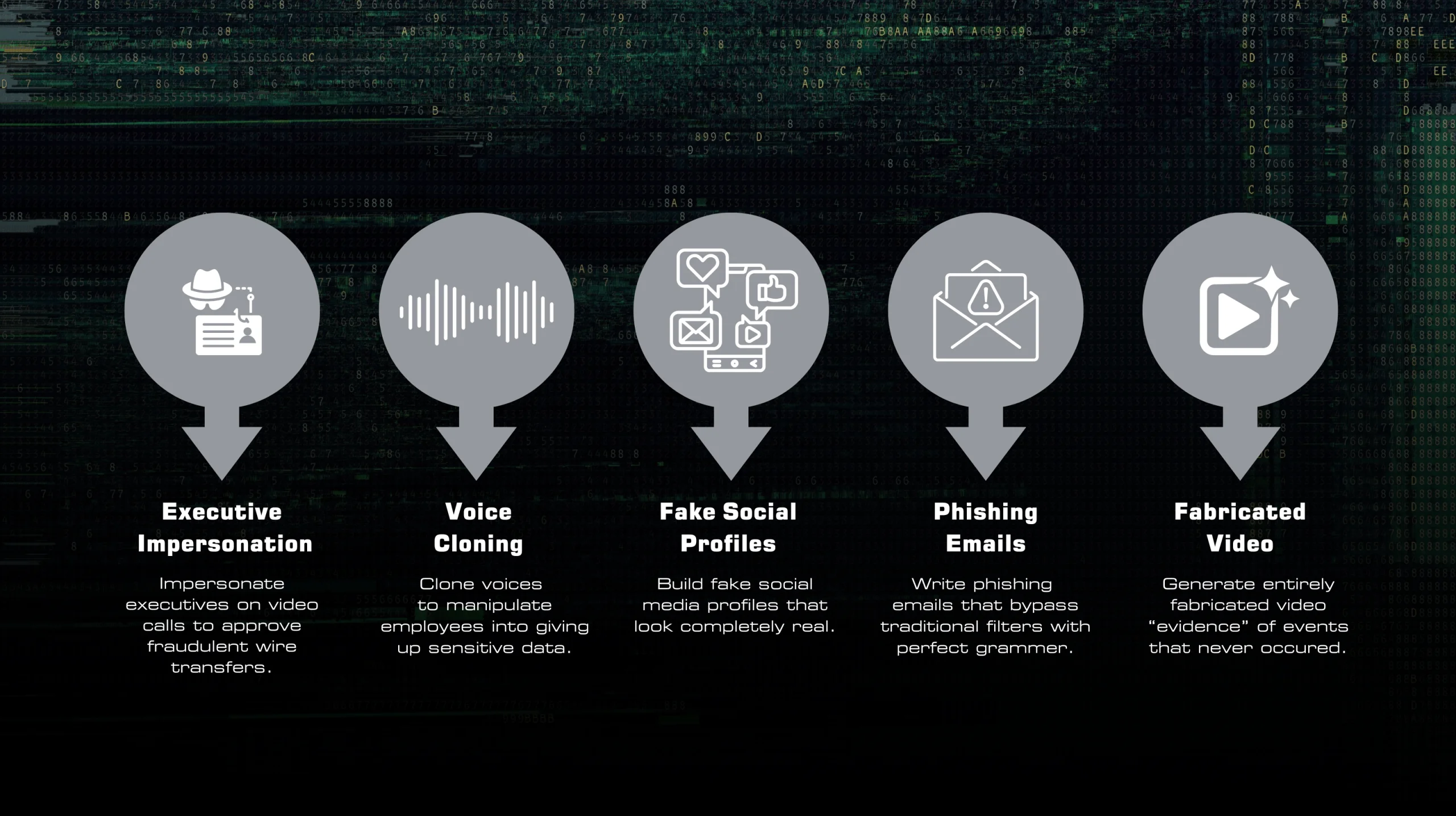 Executive Impersonation

Impersonate executives on video calls to approve fraudulent wire transfers.

Voice Cloning

Clone voices to manipulate employees into giving up sensitive data.

Fake Social Profiles

Build fake social media profiles that look completely real.

Phishing Emails

Write phishing emails that bypass traditional filters with perfect grammer.

Fabricated Video

Generate entirely fabricated video “evidence” of events that never occured.